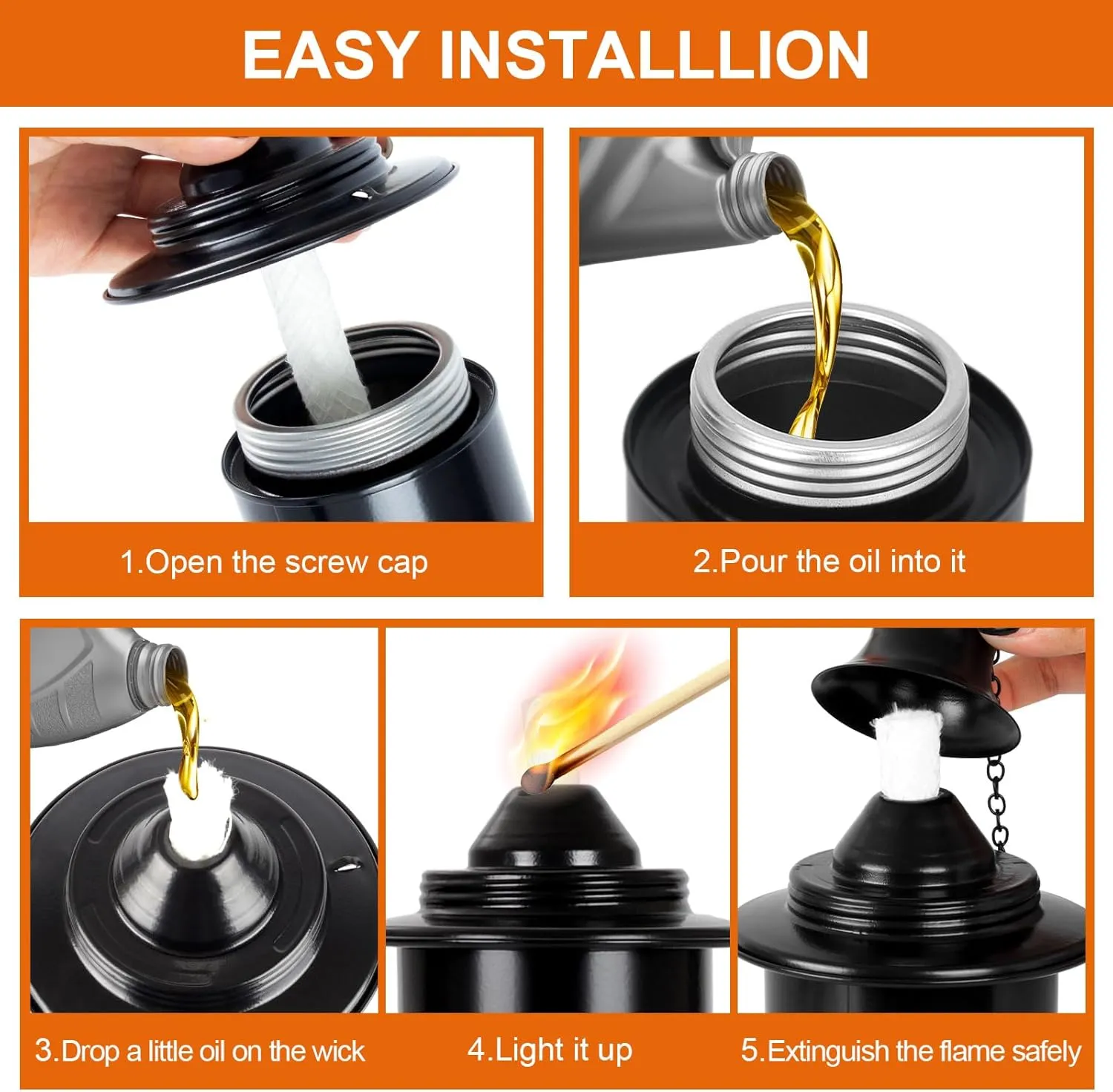 EASY INSTALLLION

1.Open the screw cap

2.Pour the oil into it

3.Drop a little oil on the wick

4.Light it up

5.Extinguish the flame safely