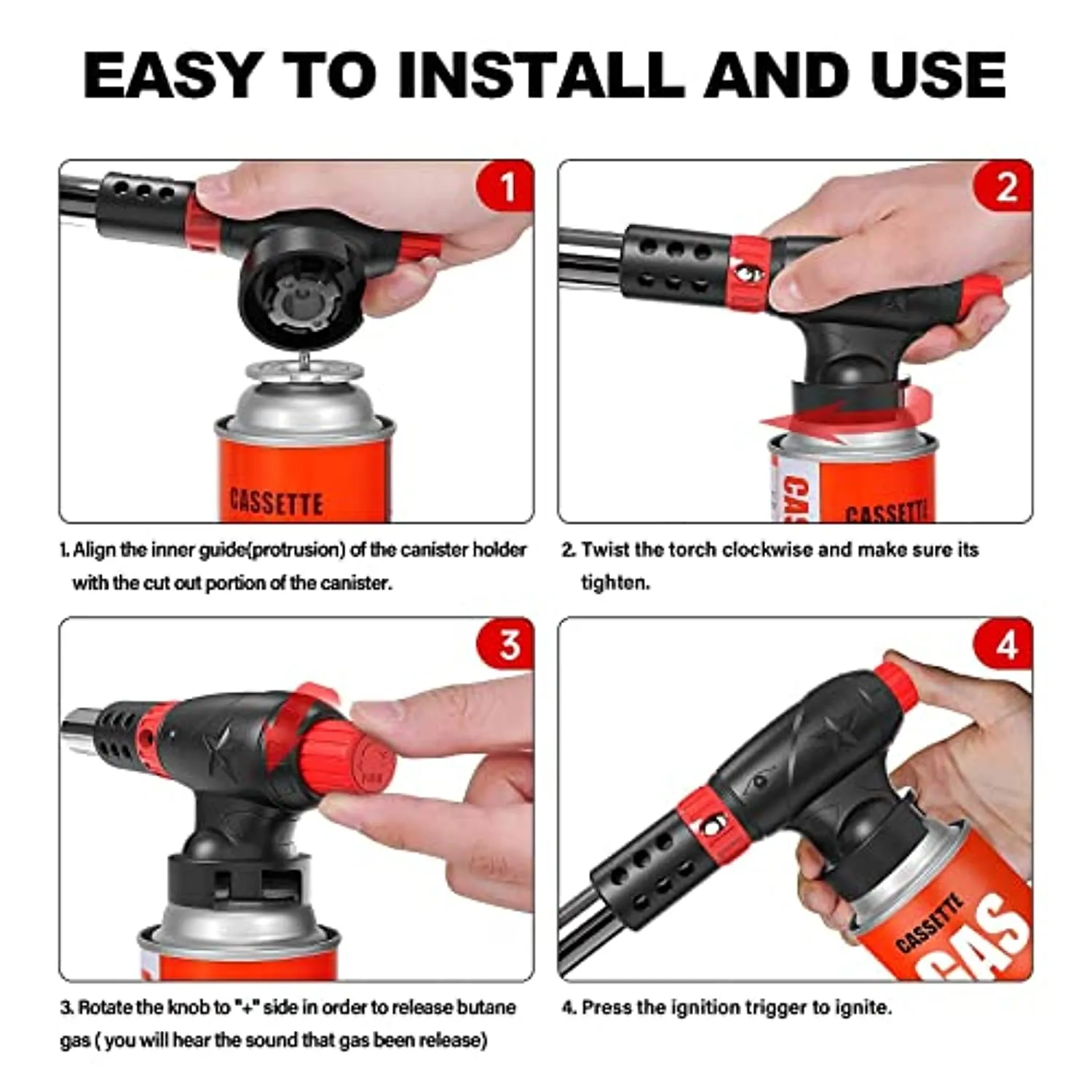 EASY TO INSTALL AND USE

1

CASSETTE

1. Align the inner guide(protrusion) of the canister holder with the cut out portion of the canister.

2

GAS

CASSETTE

2. Twist the torch clockwise and make sure its tighten.

3

3. Rotate the knob to "+" side in order to release butane gas ( you will hear the sound that gas been release)

4

CASSETTE

GAS

4. Press the ignition trigger to ignite.