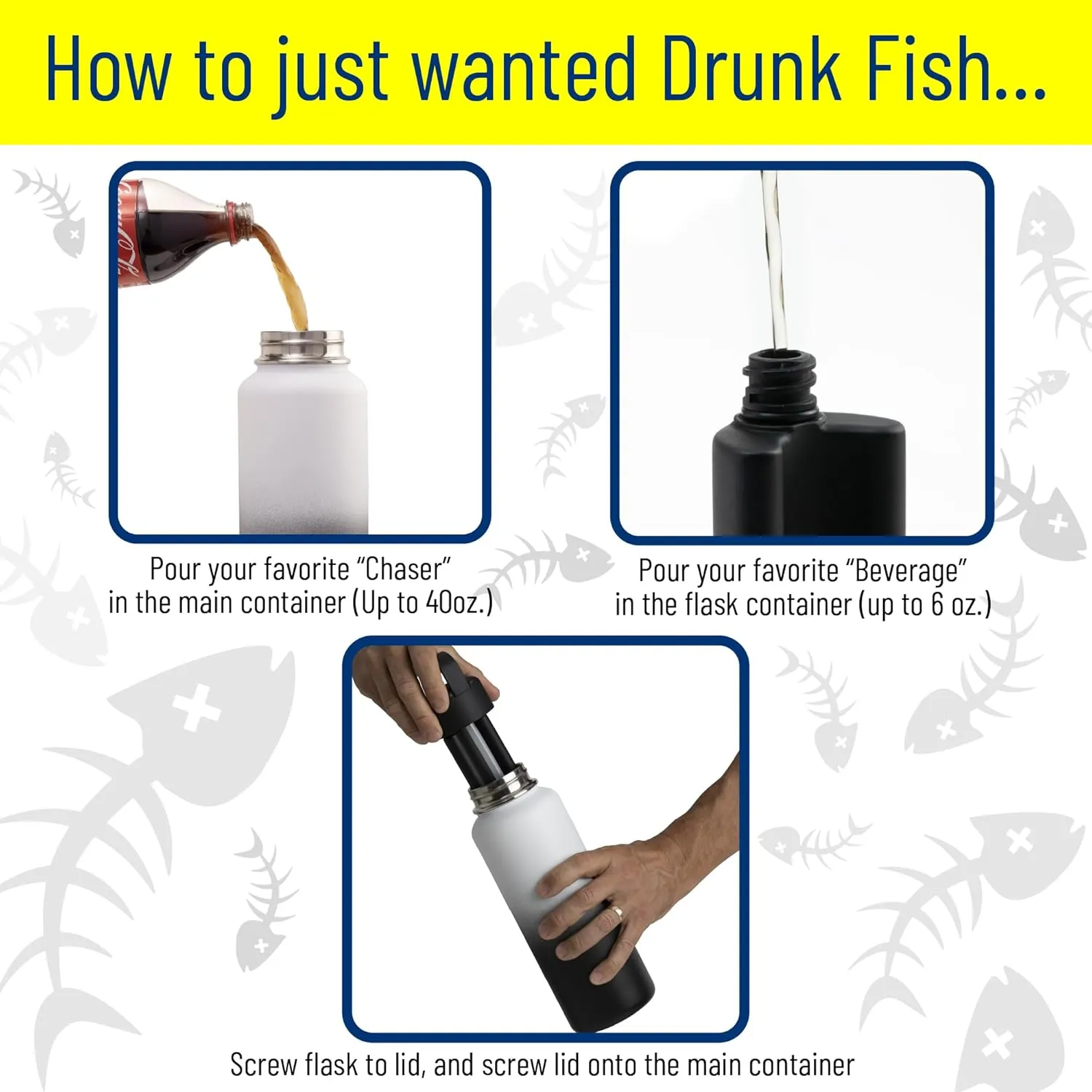 How to just wanted Drunk Fish...

Pour your favorite “Chaser” in the main container (Up to 40oz.)

Pour your favorite “Beverage” in the flask container (up to 6 oz.)

Screw flask to lid, and screw lid onto the main container