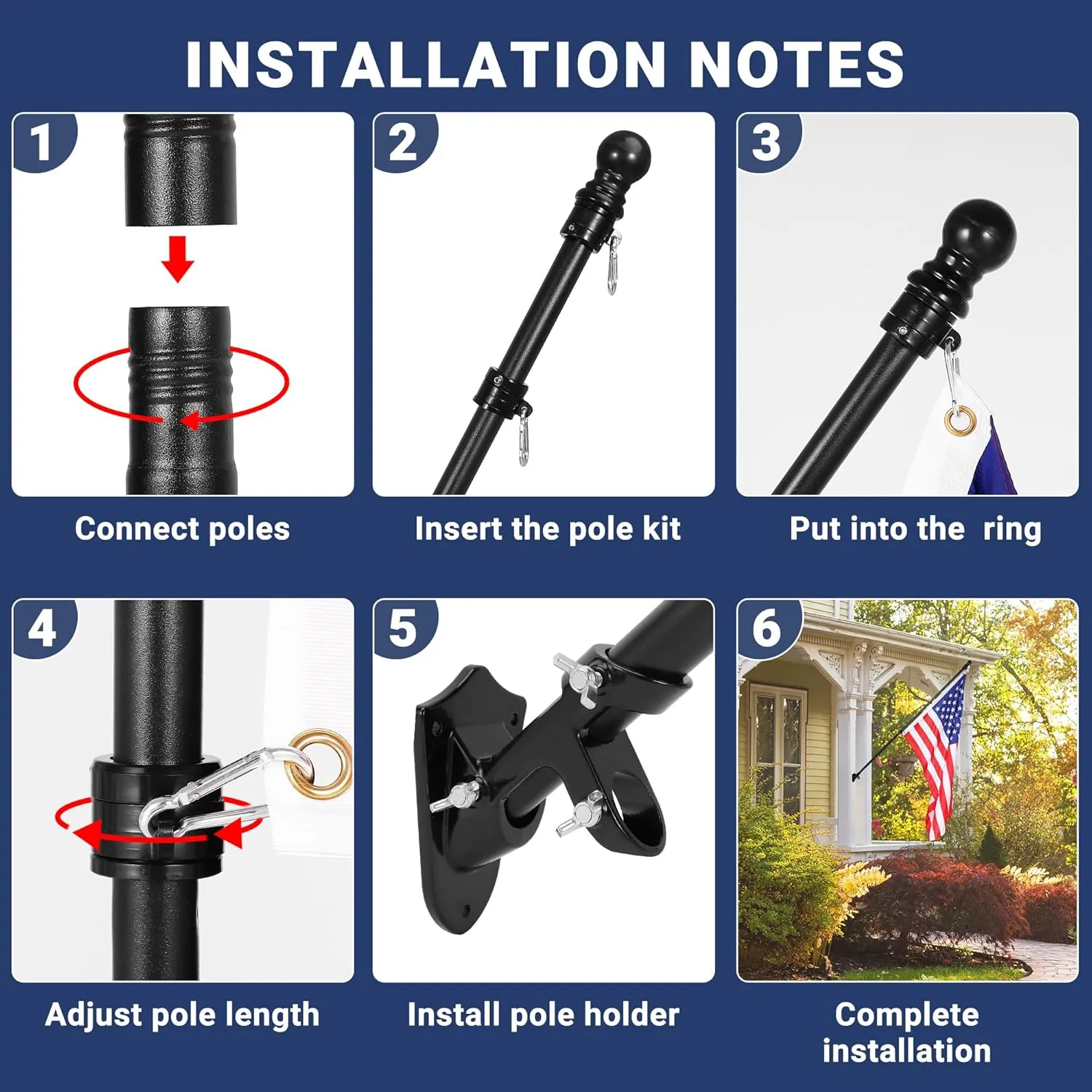 INSTALLATION NOTES

1

Connect poles

2

Insert the pole kit

3

Put into the  ring

4

Adjust pole length

5

Install pole holder

6

Complete installation