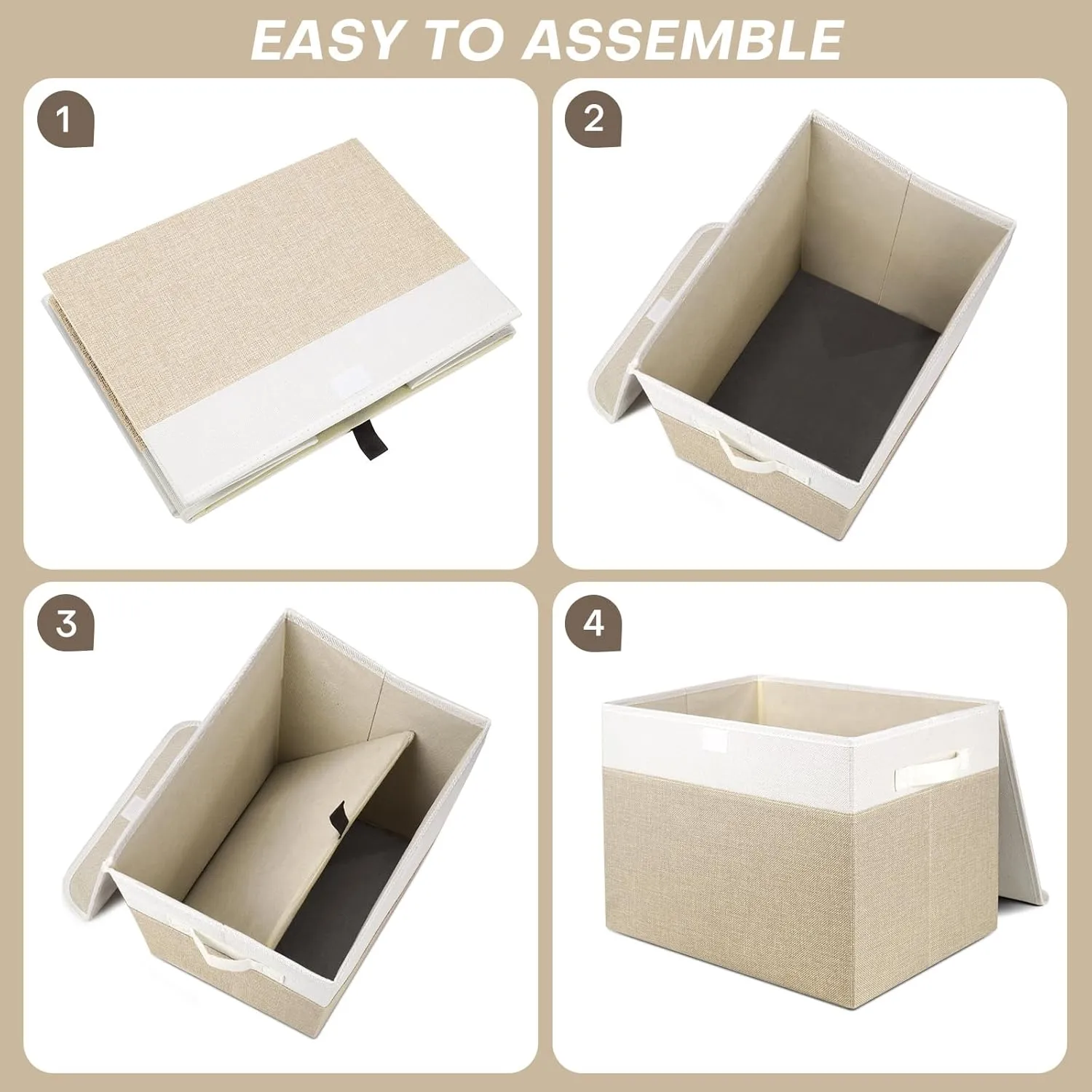 EASY TO ASSEMBLE

1

2

3

4