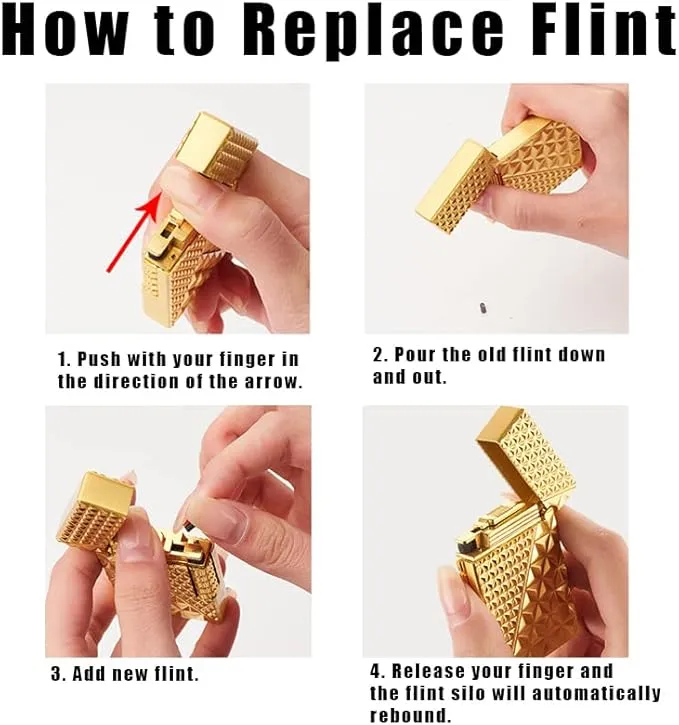 How to Replace Flint

1. Push with your finger in the direction of the arrow.

2. Pour the old flint down and out.

3. Add new flint.

4. Release your finger and the flint silo will automatically rebound.