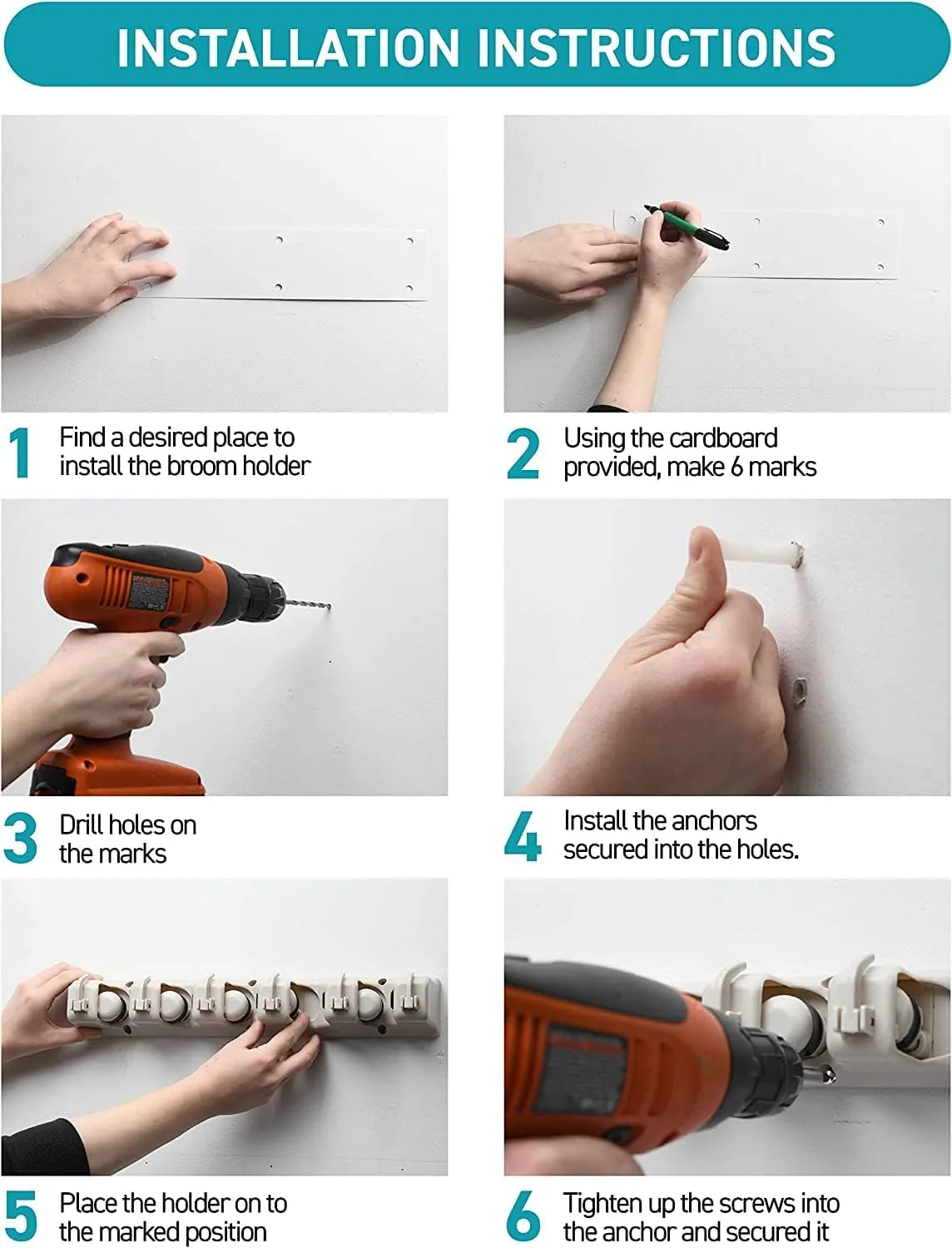 INSTALLATION INSTRUCTIONS

1 Find a desired place to install the broom holder

2 Using the cardboard provided, make 6 marks

3 Drill holes on the marks

4 Install the anchors secured into the holes.

5 Place the holder on to the marked position

6 Tighten up the screws into the anchor and secured it