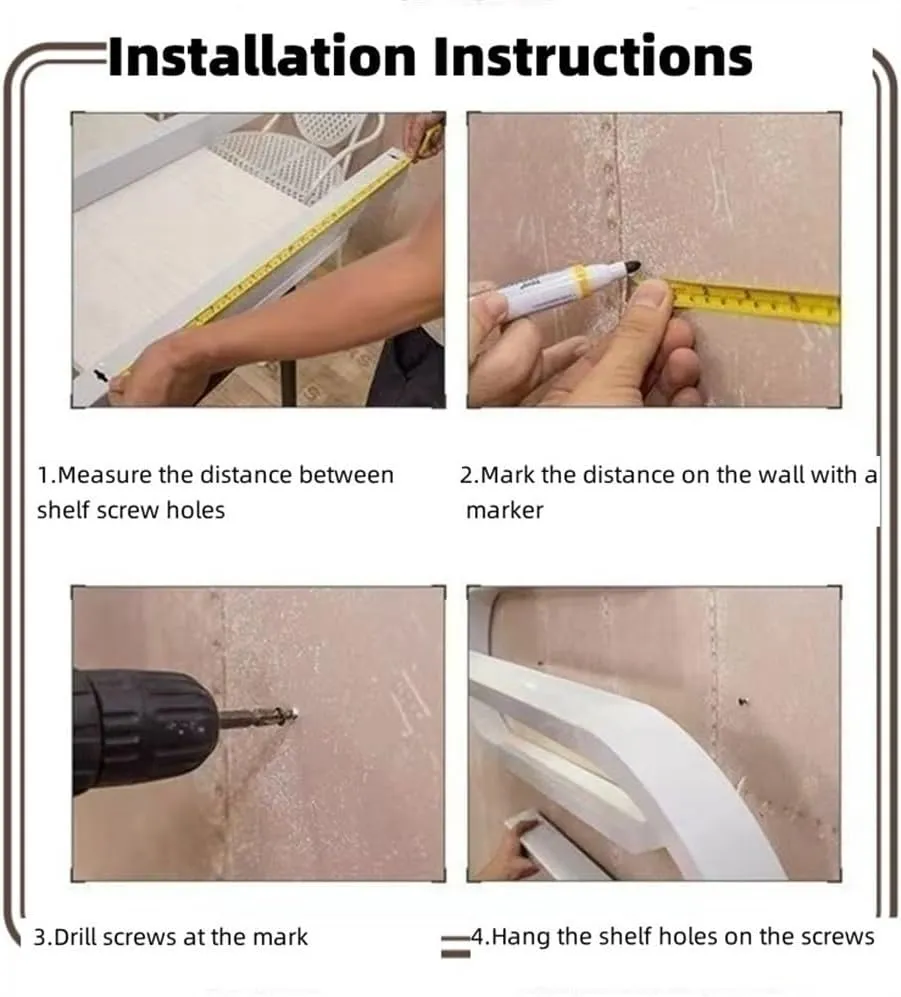 Installation Instructions

1.Measure the distance between shelf screw holes

2.Mark the distance on the wall with a marker

3.Drill screws at the mark

4.Hang the shelf holes on the screws