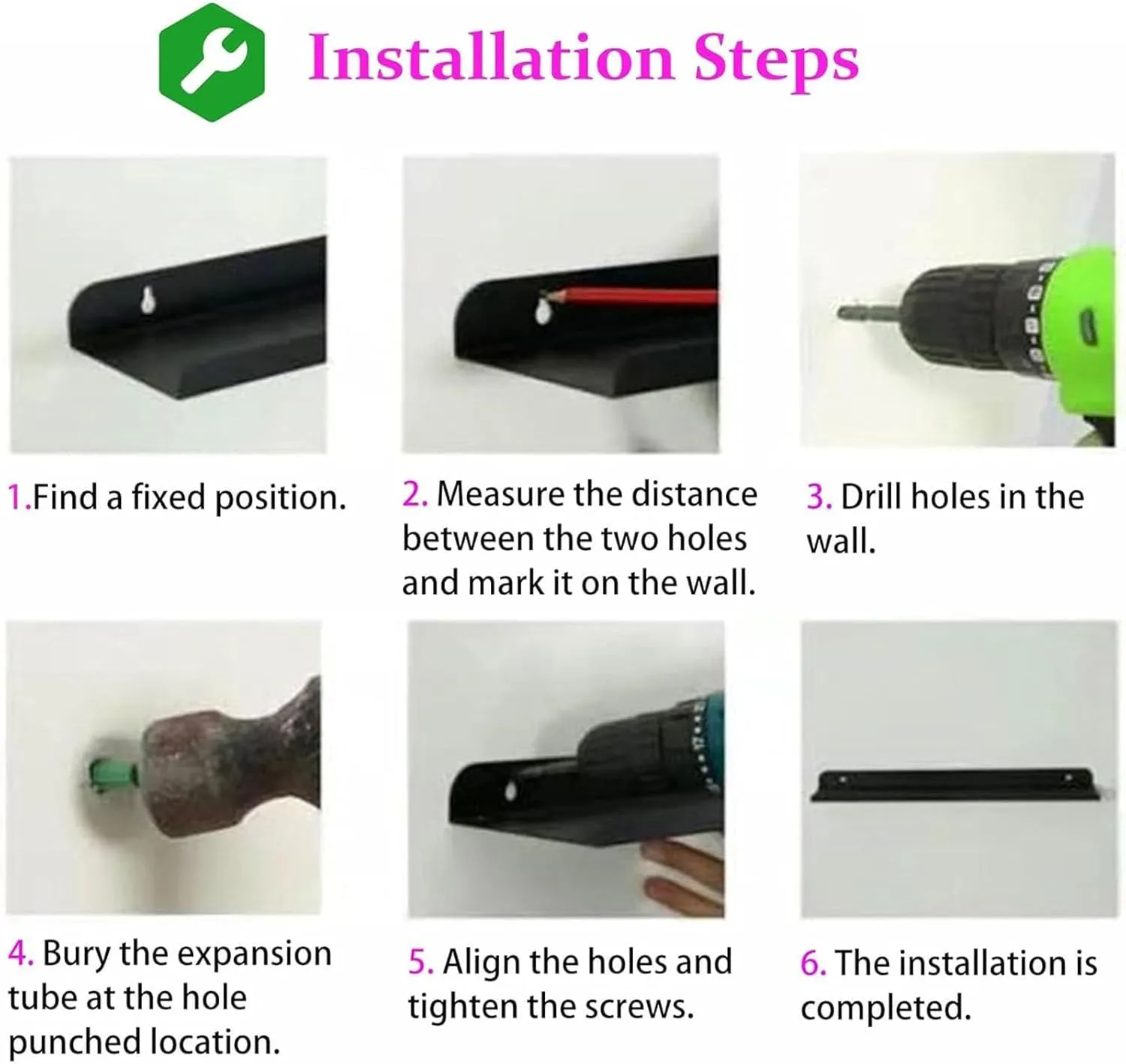 Installation Steps

1.Find a fixed position.

2. Measure the distance between the two holes and mark it on the wall.

3. Drill holes in the wall.

4. Bury the expansion tube at the hole punched location.

5. Align the holes and tighten the screws.

6. The installation is completed.