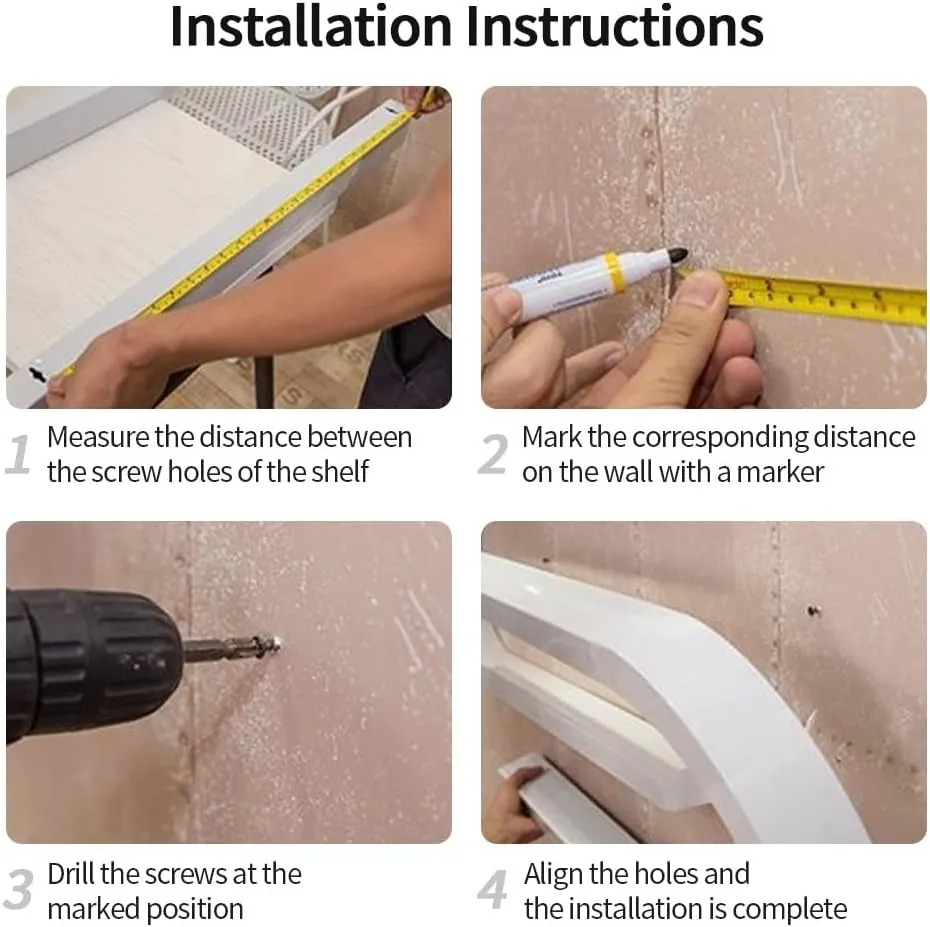 Installation Instructions

1 Measure the distance between the screw holes of the shelf

2 Mark the corresponding distance on the wall with a marker

3 Drill the screws at the marked position

4 Align the holes and the installation is complete