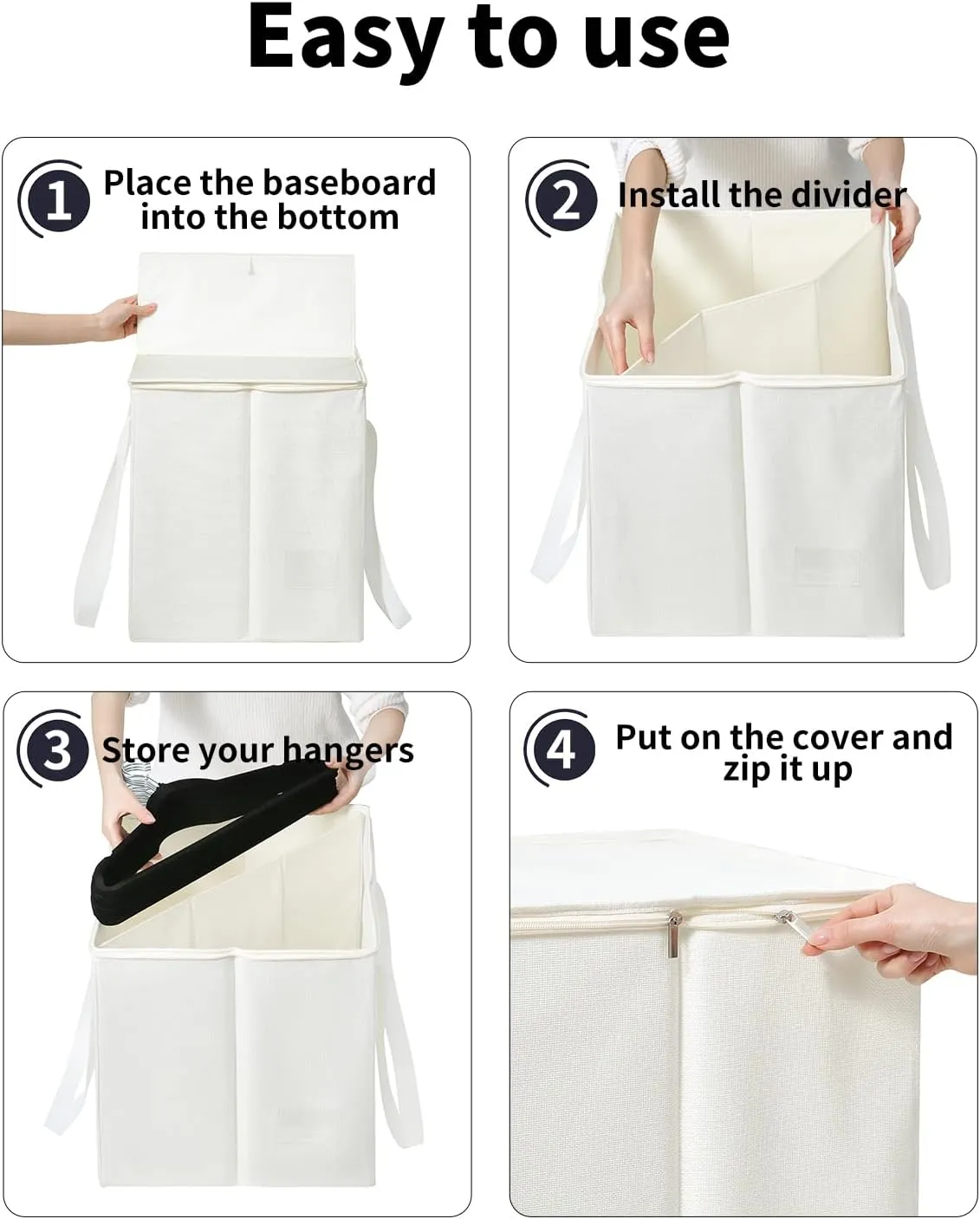 Easy to use

1 Place the baseboard into the bottom

2 Install the divider

3 Store your hangers

4 Put on the cover and zip it up