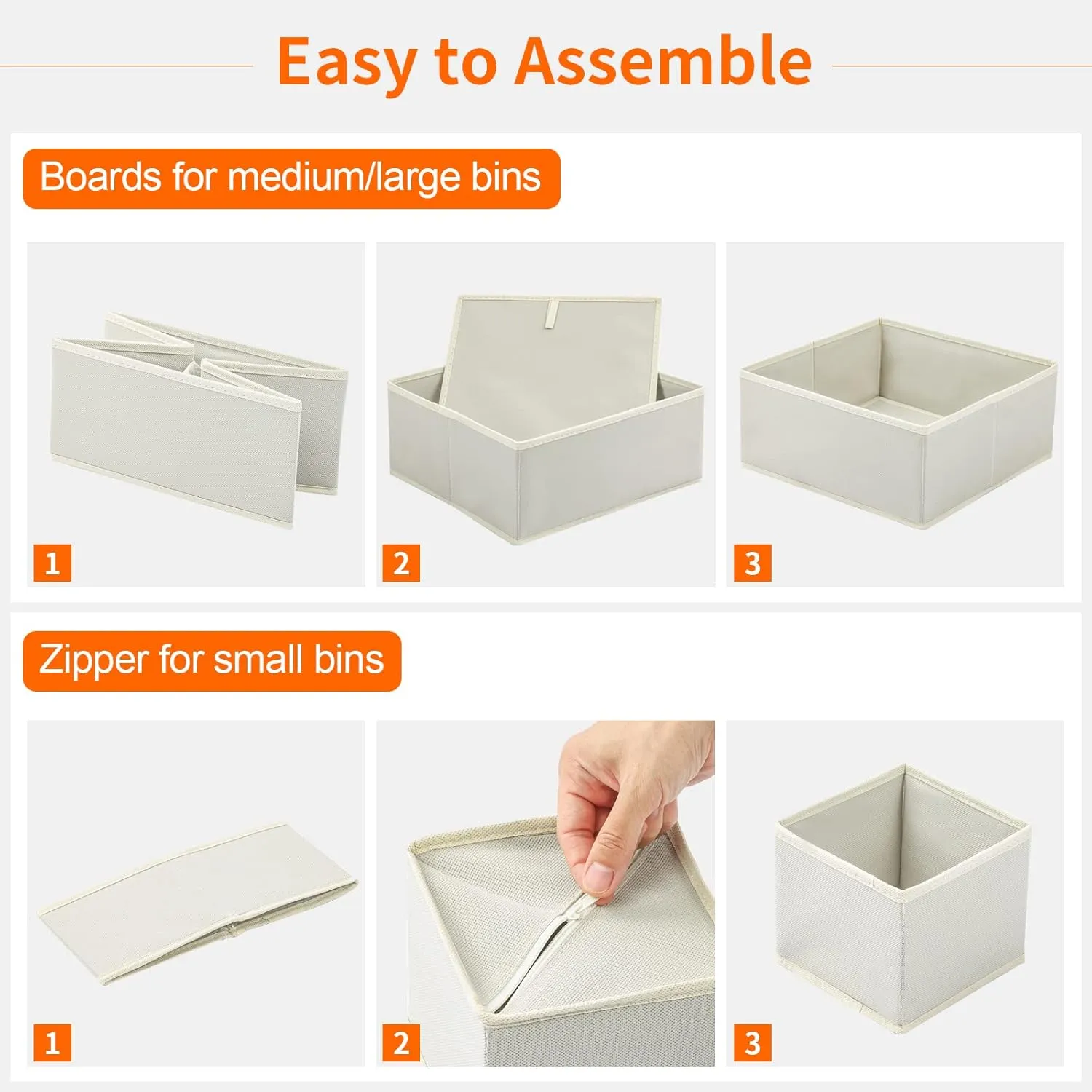 Easy to Assemble

Boards for medium/large bins

1

2

3

Zipper for small bins

1

2

3